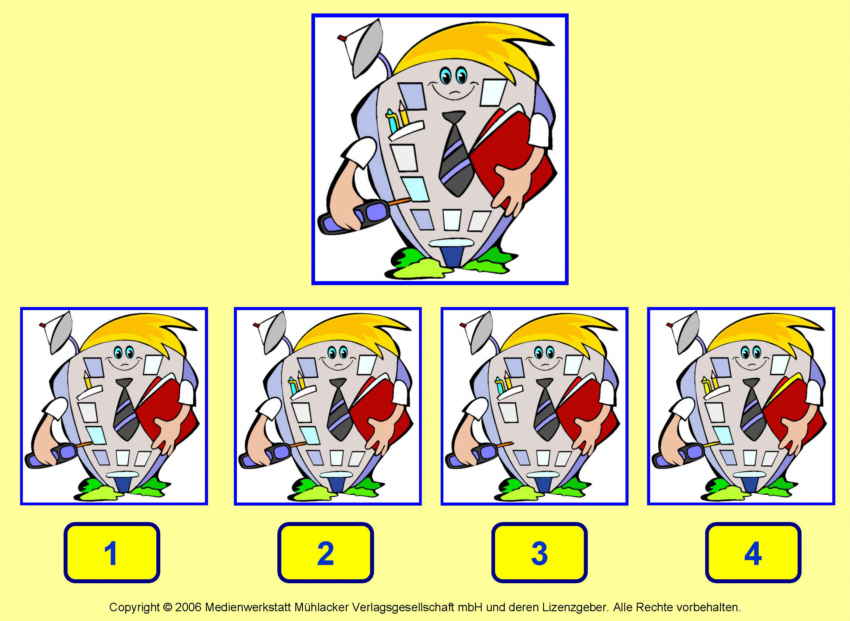 1

2

3

4

Copyright © 2006 Medienwerkstatt Mühlacker Verlagsgesellschaft mbH und deren Lizenzgeber. Alle Rechte vorbehalten.