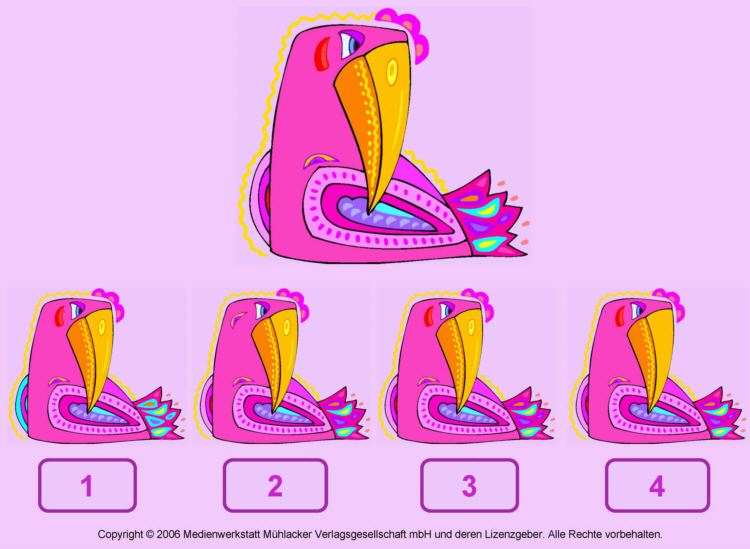 1

2

3

4

Copyright © 2006 Medienwerkstatt Mühlacker Verlagsgesellschaft mbH und deren Lizenzgeber. Alle Rechte vorbehalten.