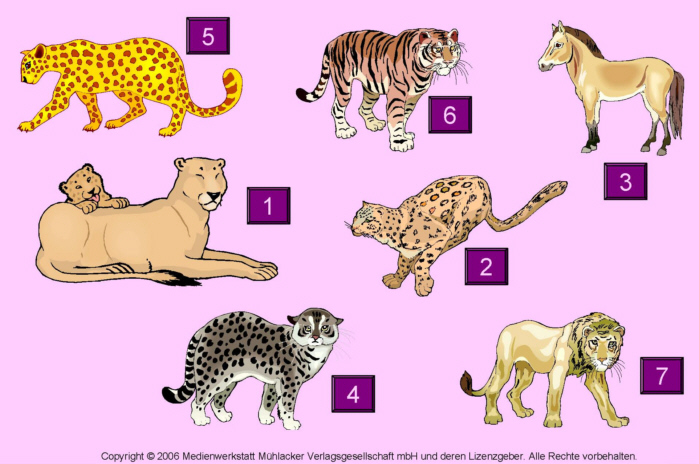 5

6

3

1

2

4

7

Copyright © 2006 Medienwerkstatt Mühlacker Verlagsgesellschaft mbH und deren Lizenzgeber. Alle Rechte vorbehalten.