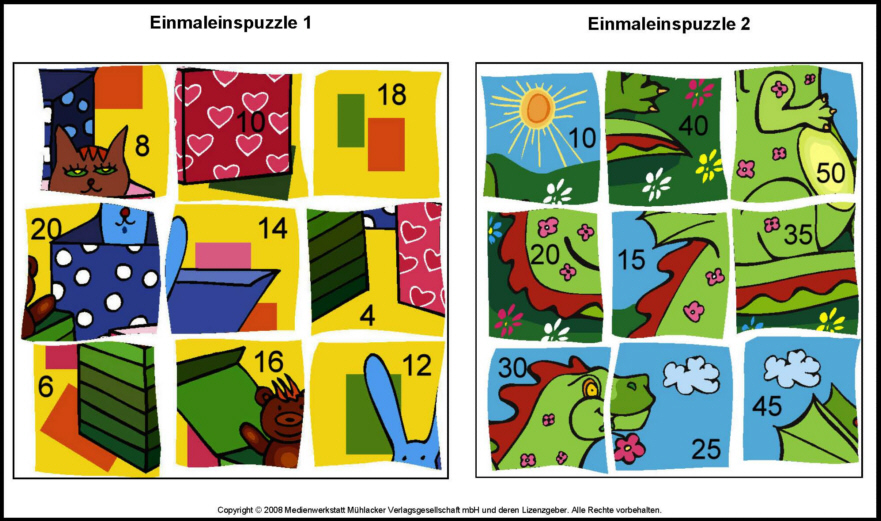 Einmaleinspuzzle 1

8

10

18

20

14

4

6

16

12

Einmaleinspuzzle 2

10

40

50

20

15

35

30

25

45

Copyright © 2008 Medienwerkstatt Mühlacker Verlagsgesellschaft mbH und deren Lizenzgeber. Alle Rechte vorbehalten.