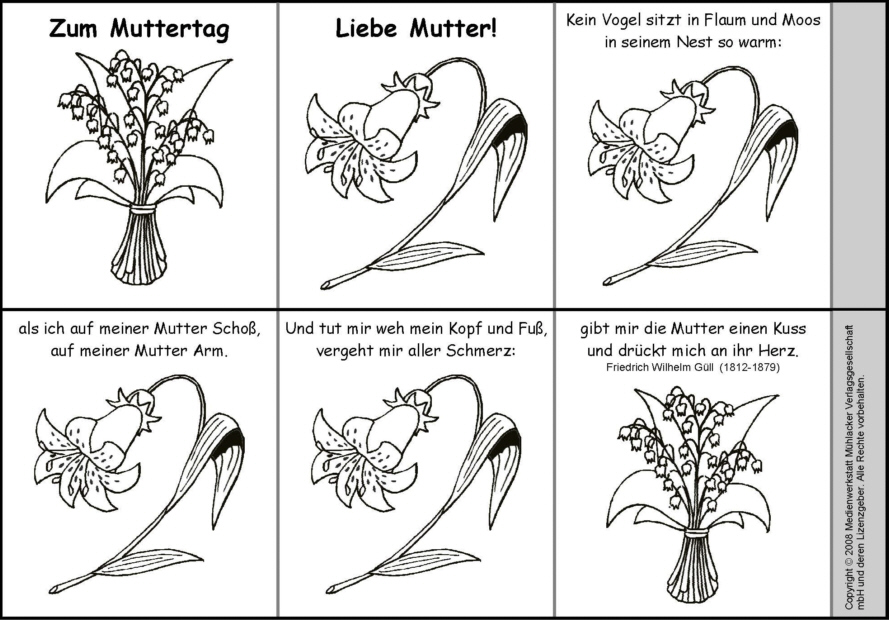 Zum Muttertag

Liebe Mutter!

Kein Vogel sitzt in Flaum und Moos in seinem Nest so warm:

als ich auf meiner Mutter Schoß, auf meiner Mutter Arm.

Und tut mir weh mein Kopf und Fuß, vergeht mir aller Schmerz:

gibt mir die Mutter einen Kuss und drückt mich an ihr Herz.
Friedrich Wilhelm Güll (1812-1879)

Copyright © 2008 Medienwerkstatt Mühlacker Verlagsgesellschaft mbH und deren Lizenzgeber. Alle Rechte vorbehalten.