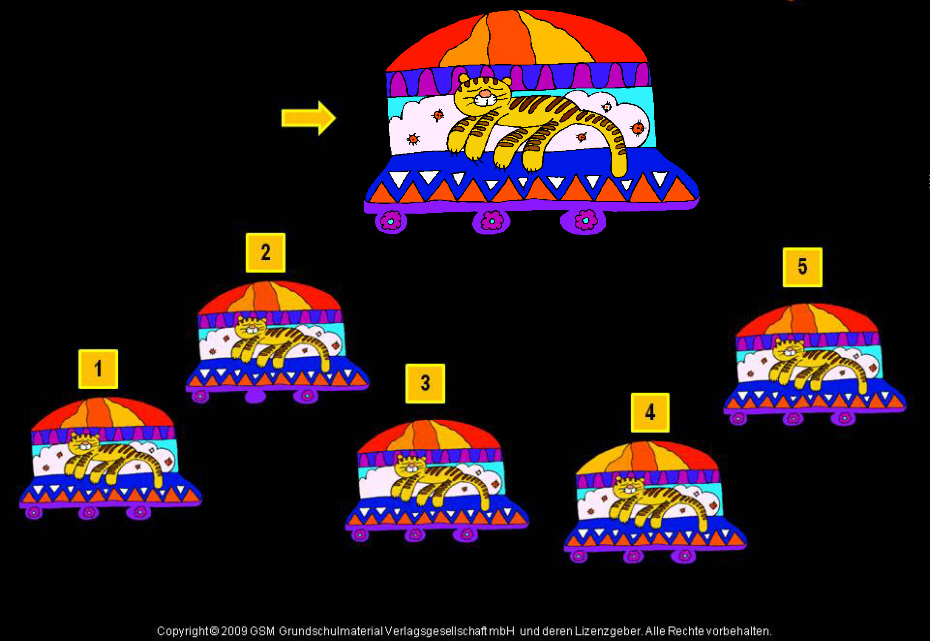 2

5

1

3

4

Copyright © 2009 GSM Grundschulmaterial Verlagsgesellschaft mbH und deren Lizenzgeber. Alle Rechte vorbehalten.