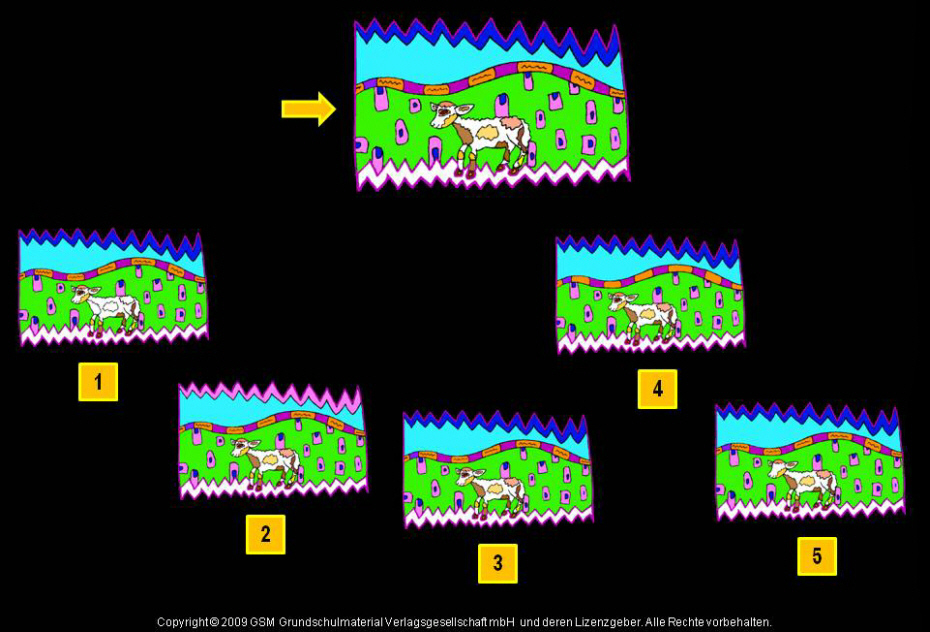 1

2

3

4

5

Copyright © 2009 GSM Grundschulmaterial Verlagsgesellschaft mbH und deren Lizenzgeber. Alle Rechte vorbehalten.