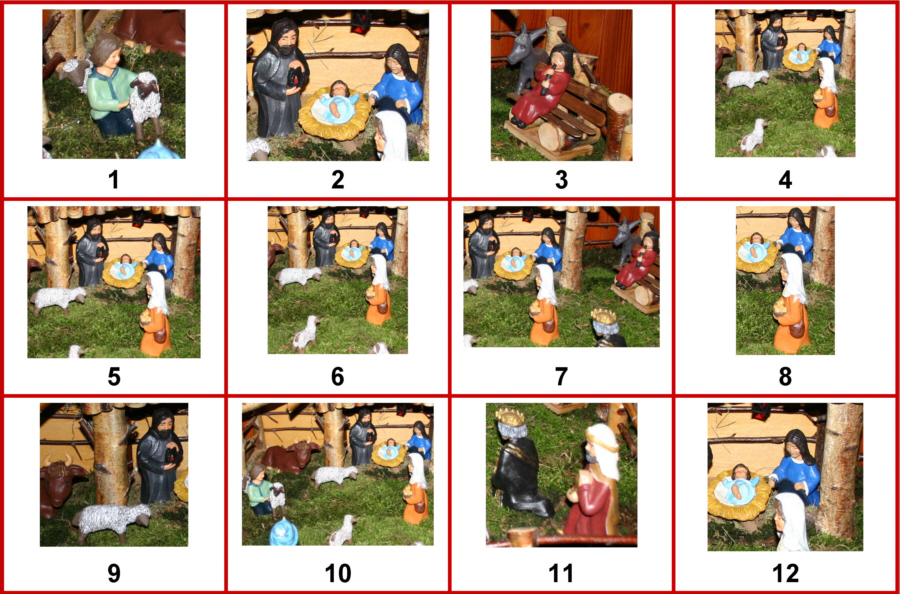 1

2

3

4

5

6

7

8

9

10

11

12