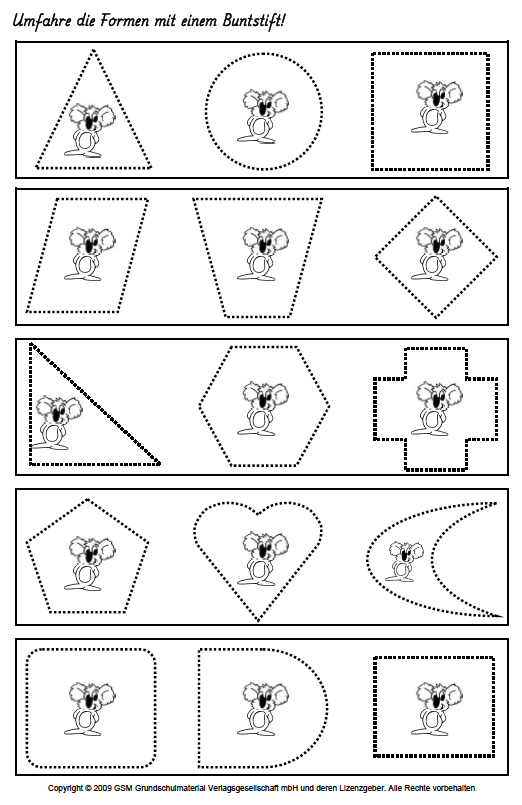 Umfahre die Formen mit einem Buntstift!

Copyright © 2009 GSM Grundschulmaterial Verlagsgesellschaft mbH und deren Lizenzgeber. Alle Rechte vorbehalten.