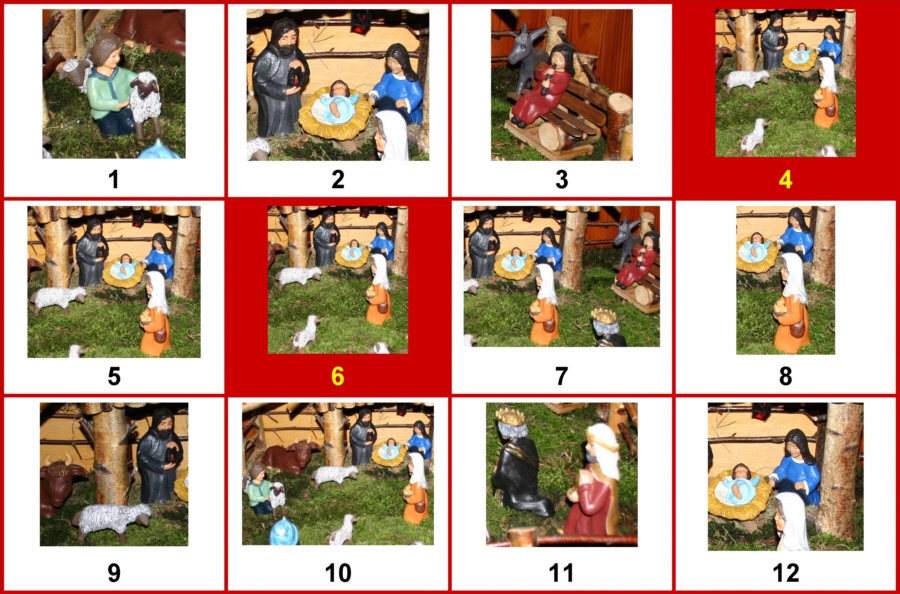 1 2 3 4

5 6 7 8

9 10 11 12