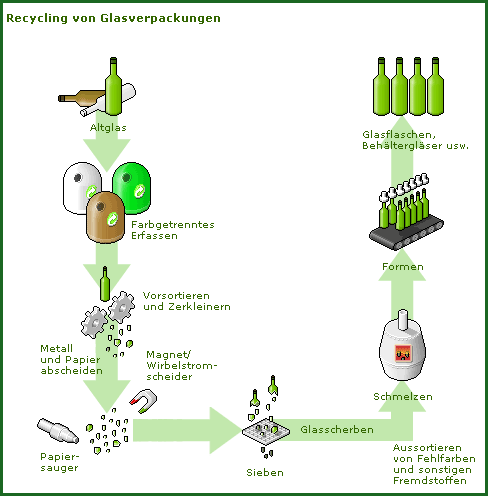 Recycling von Glasverpackungen

Altglas

Farbgetrenntes Erfassen

Vorsortieren und Zerkleinern

Metall und Papier abscheiden

Magnet/ Wirbelstromscheider

Papiersauger

Sieben

Glasscherben

Aussortieren von Fehlfarben und sonstigen Fremdstoffen

Schmelzen

Formen

Glasflaschen, Behältergläser usw.